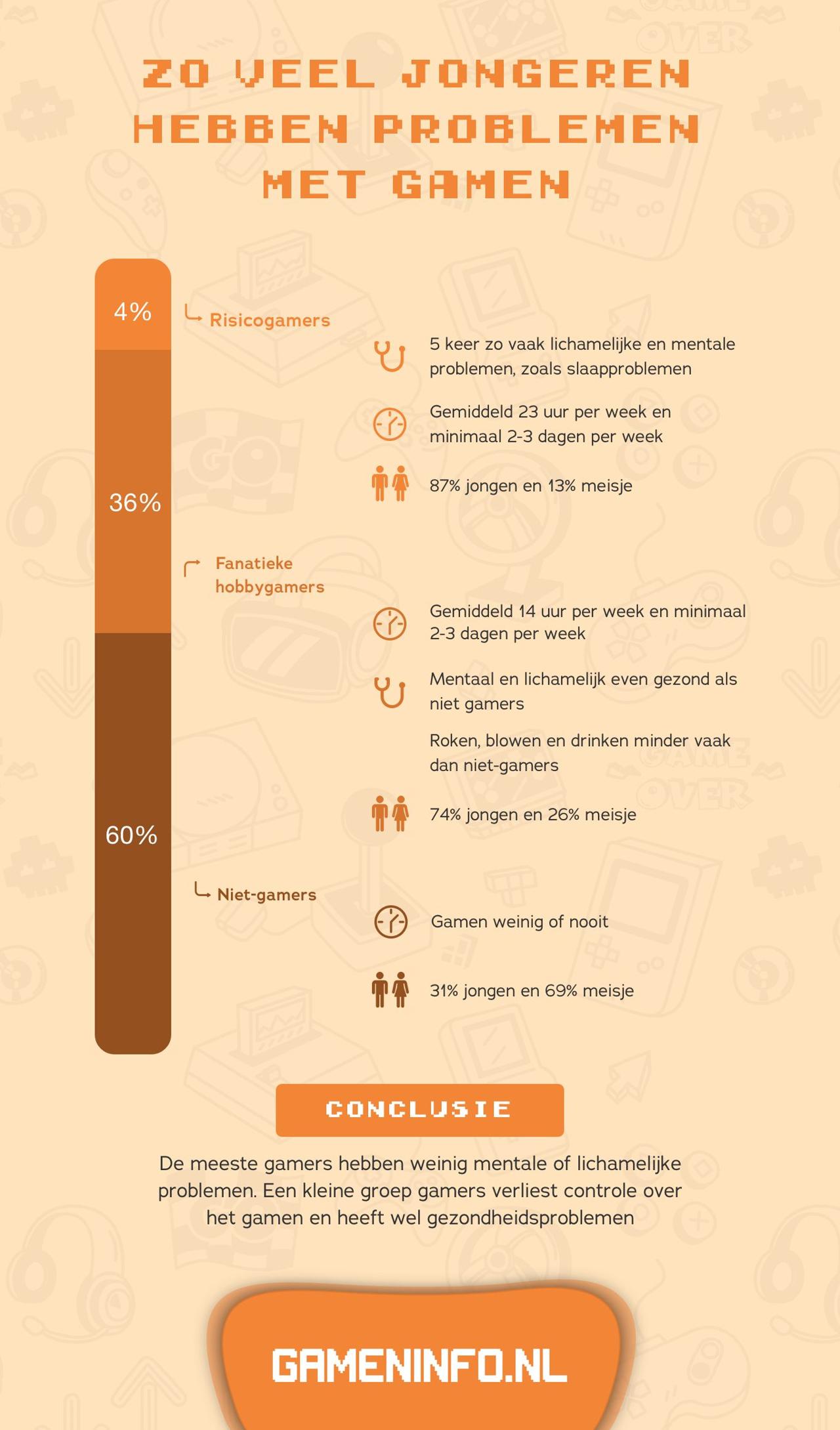 ZO VEEL JONGEREN HEBBEN PROBLEMEN MET GAMEN

4%

Risicogamers

5 keer zo vaak lichamelijke en mentale problemen, zoals slaapproblemen

Gemiddeld 23 uur per week en minimaal 2-3 dagen per week

87% jongen en 13% meisje

36%

Fanatieke hobbygamers

Gemiddeld 14 uur per week en minimaal 2-3 dagen per week

Mentaal en lichamelijk even gezond als niet gamers

Roken, blowen en drinken minder vaak dan niet-gamers

74% jongen en 26% meisje

60%

Niet-gamers

Gamen weinig of nooit

31% jongen en 69% meisje

CONCLUSIE

De meeste gamers hebben weinig mentale of lichamelijke problemen. Een kleine groep gamers verliest controle over het gamen en heeft wel gezondheidsproblemen

GAMENINFO.NL